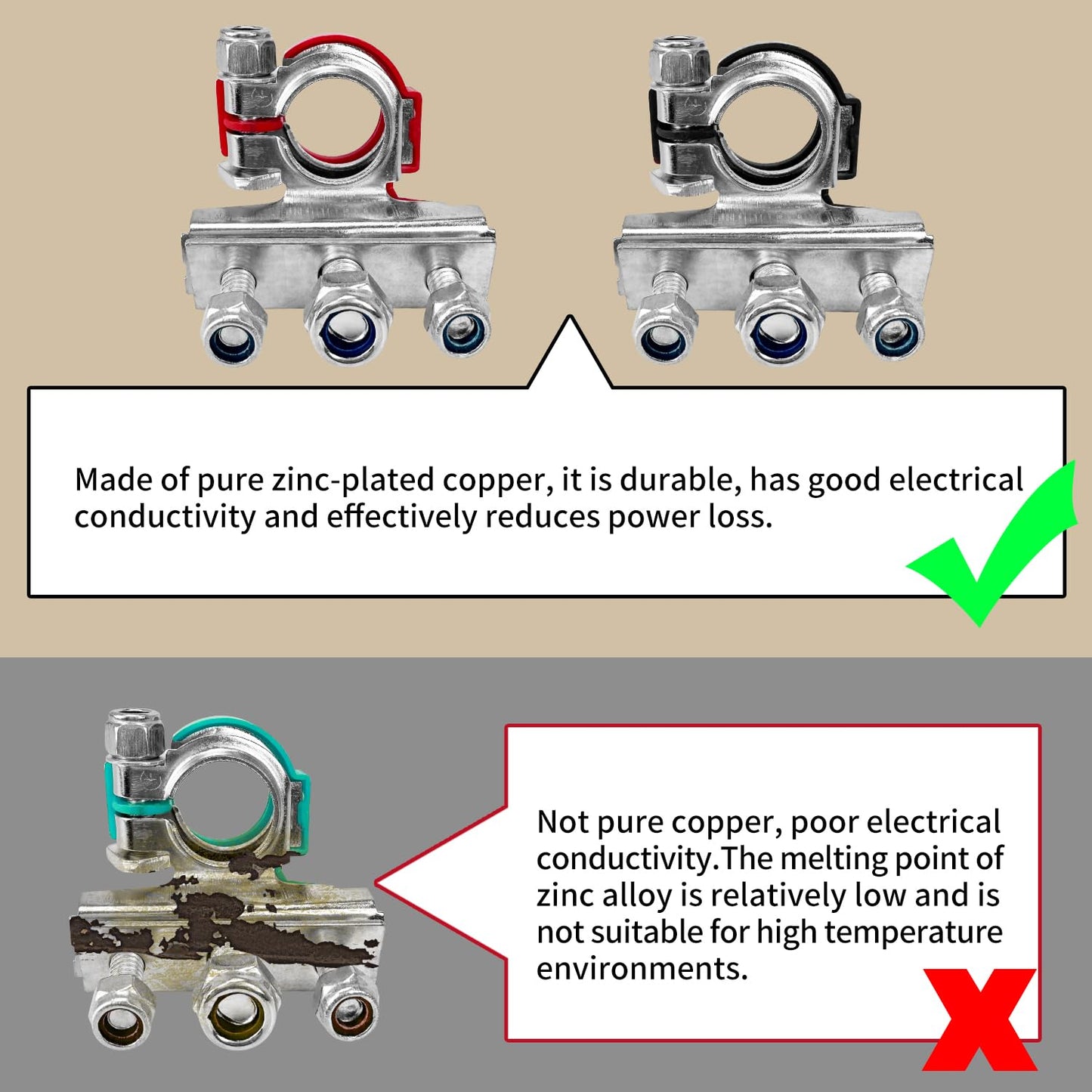 Made of pure zinc-plated copper, it is durable, has good electrical conductivity and effectively reduces power loss.

Not pure copper, poor electrical conductivity.The melting point of zinc alloy is relatively low and is not suitable for high temperature environments.